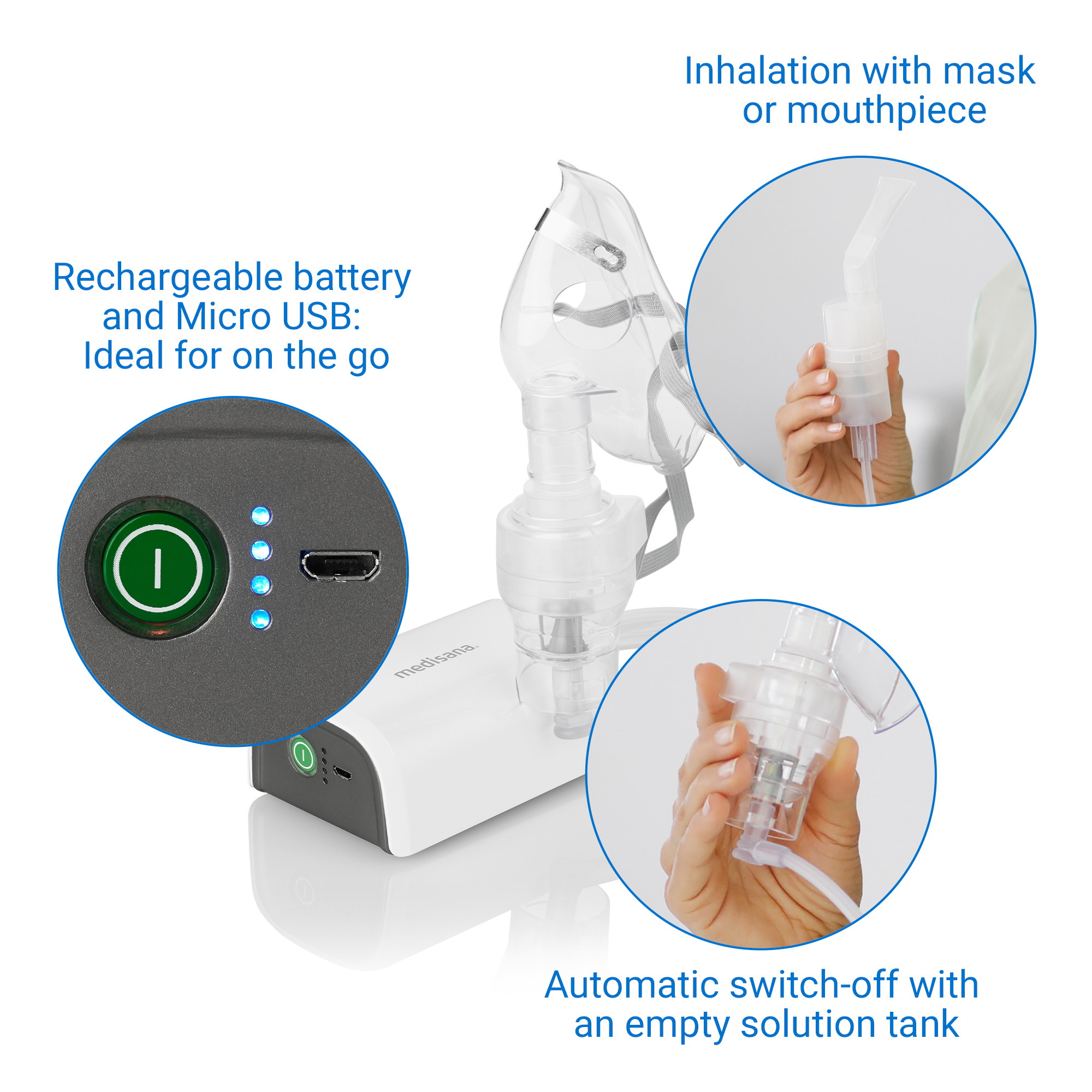 Inhalation with mask or mouthpiece

Rechargeable battery and Micro USB: Ideal for on the go

medisana

Automatic switch-off with an empty solution tank